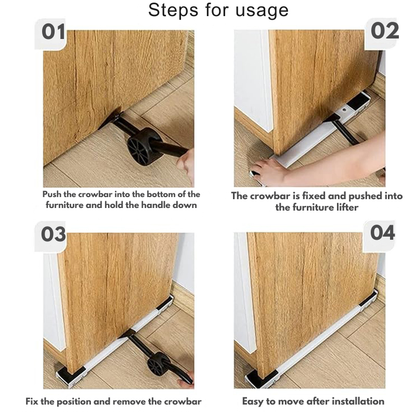 Steps for usage

01

Push the crowbar into the bottom of the furniture and hold the handle down

02

The crowbar is fixed and pushed into the furniture lifter

03

Fix the position and remove the crowbar

04

Easy to move after installation